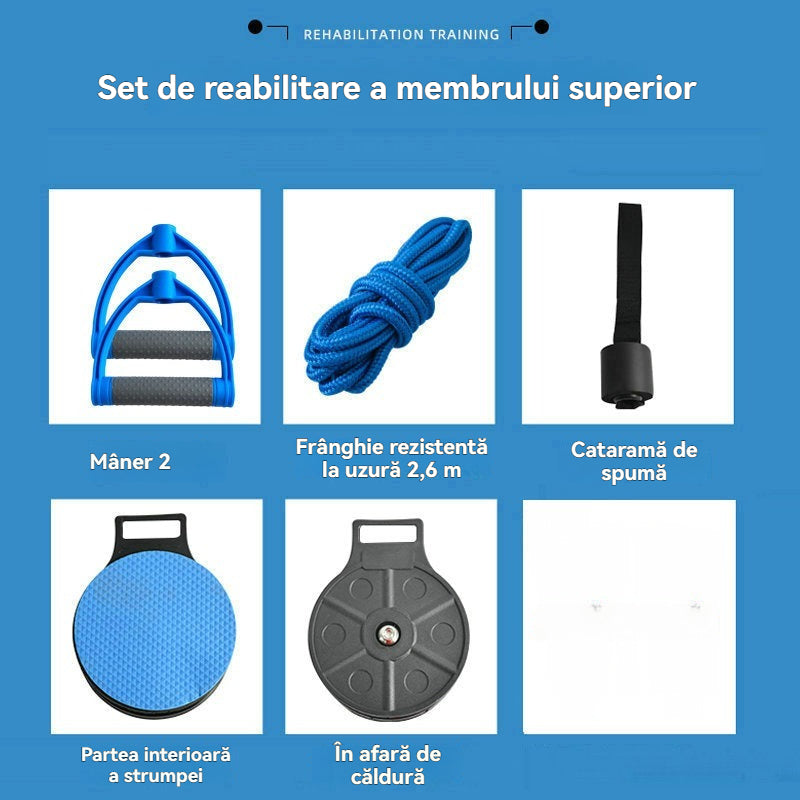 REHABILITATION TRAINING

Set de reabilitare a membrului superior

Mâner 2

Frânghie rezistentă la uzură 2,6 m

Cataramă de spumă

Partea interioară a strumpei

În afară de căldură