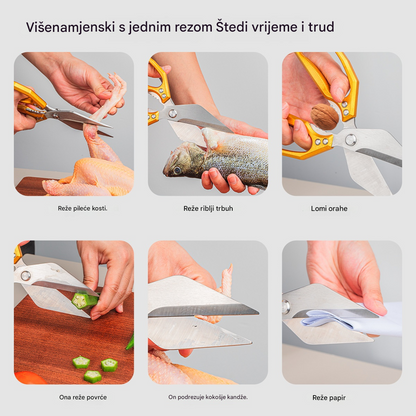 Višenamjenski s jednim rezom Štedi vrijeme i trud

Reže pileće kosti.

Reže riblji trbuh

Lomi orahe

Ona reže povrće

On podrezuje kokošje kandže.

Reže papir