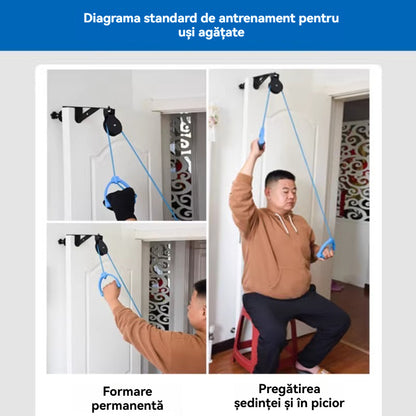 Diagrama standard de antrenament pentru uși agățate

Formare permanentă

Pregătirea ședinței și în picior