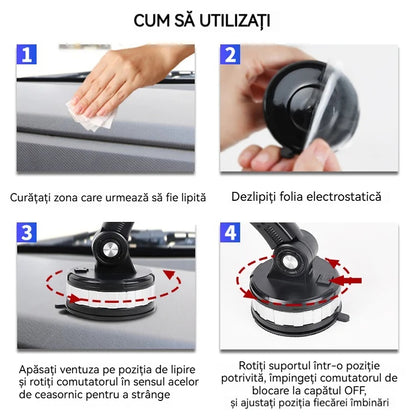 CUM SĂ UTILIZAȚI

1

Curățați zona care urmează să fie lipită

2

Dezlipiți folia electrostatică

3

Apăsați ventuza pe poziția de lipire și rotiți comutatorul în sensul acelor de ceasornic pentru a strânge

4

Rotiți suportul într-o poziție potrivită, împingeți comutatorul de blocare la capătul OFF, și ajustați poziția fiecărei îmbinări