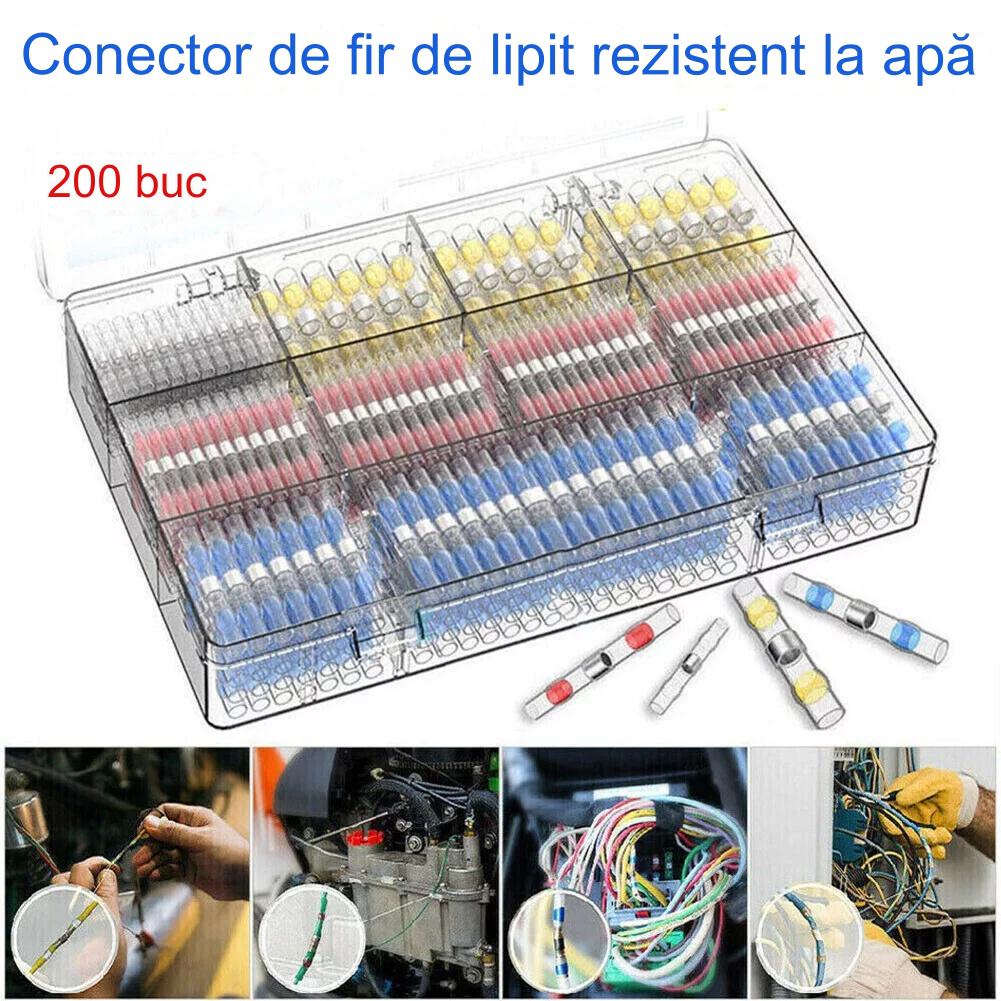 Conector de fir de lipit rezistent la apă

200 buc